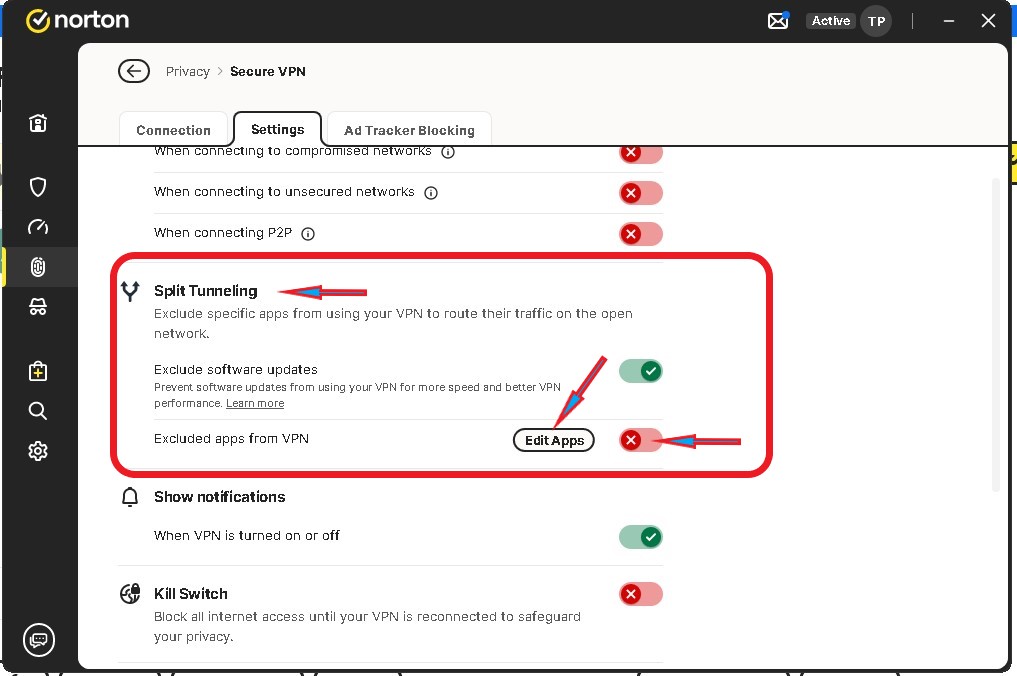 norton

Active TP

Privacy > Secure VPN

Connection Settings Ad Tracker Blocking

When connecting to compromised networks

When connecting to unsecured networks

When connecting P2P

Split Tunneling

Exclude specific apps from using your VPN to route their traffic on the open network.

Exclude software updates

Prevent software updates from using your VPN for more speed and better VPN performance. Learn more

Excluded apps from VPN

Edit Apps

Show notifications

When VPN is turned on or off

Kill Switch

Block all internet access until your VPN is reconnected to safeguard your privacy.